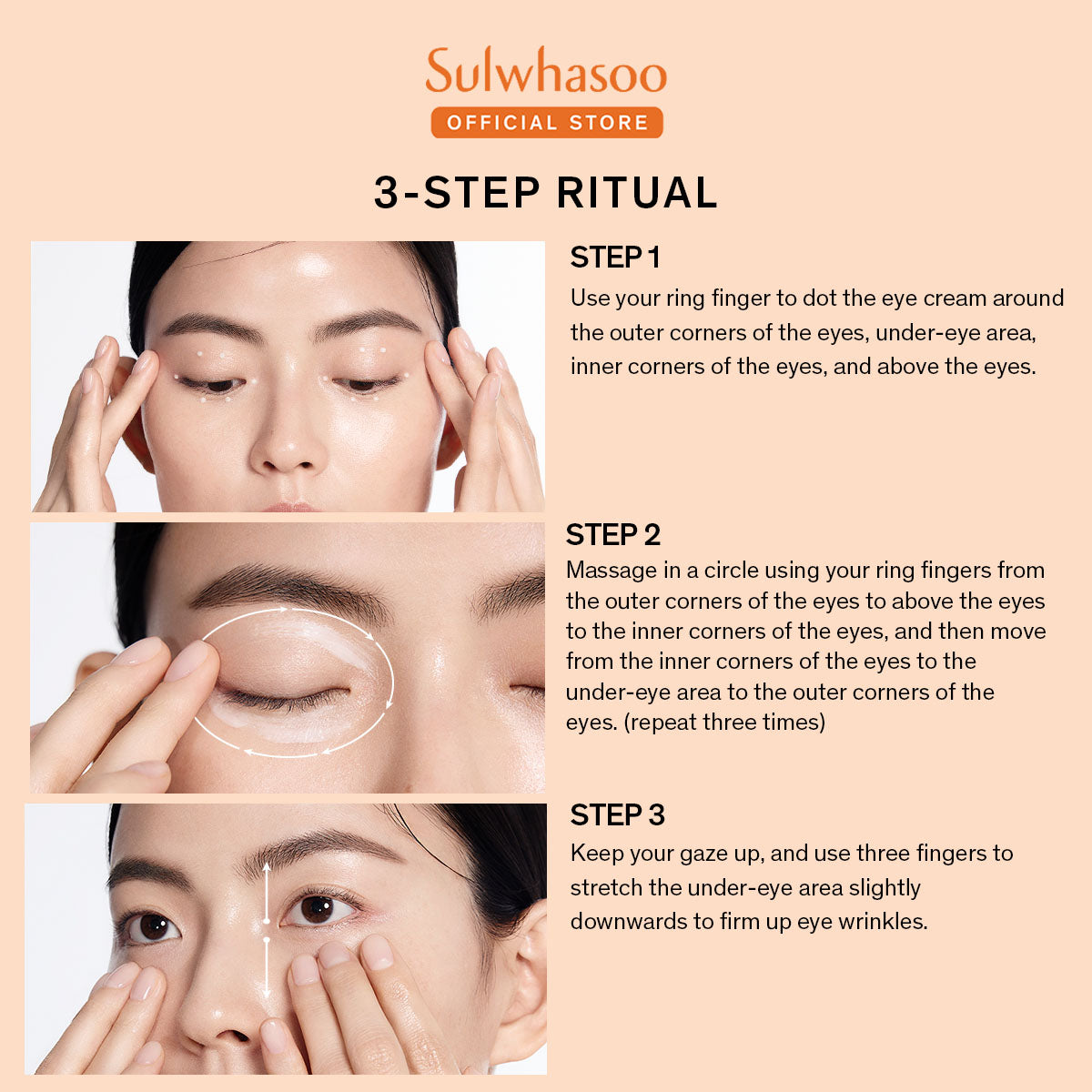 Sulwhasoo
OFFICIAL STORE

3-STEP RITUAL

STEP 1
Use your ring finger to dot the eye cream around the outer corners of the eyes, under-eye area, inner corners of the eyes, and above the eyes.

STEP 2
Massage in a circle using your ring fingers from the outer corners of the eyes to above the eyes to the inner corners of the eyes, and then move from the inner corners of the eyes to the under-eye area to the outer corners of the eyes. (repeat three times)

STEP 3
Keep your gaze up, and use three fingers to stretch the under-eye area slightly downwards to firm up eye wrinkles.