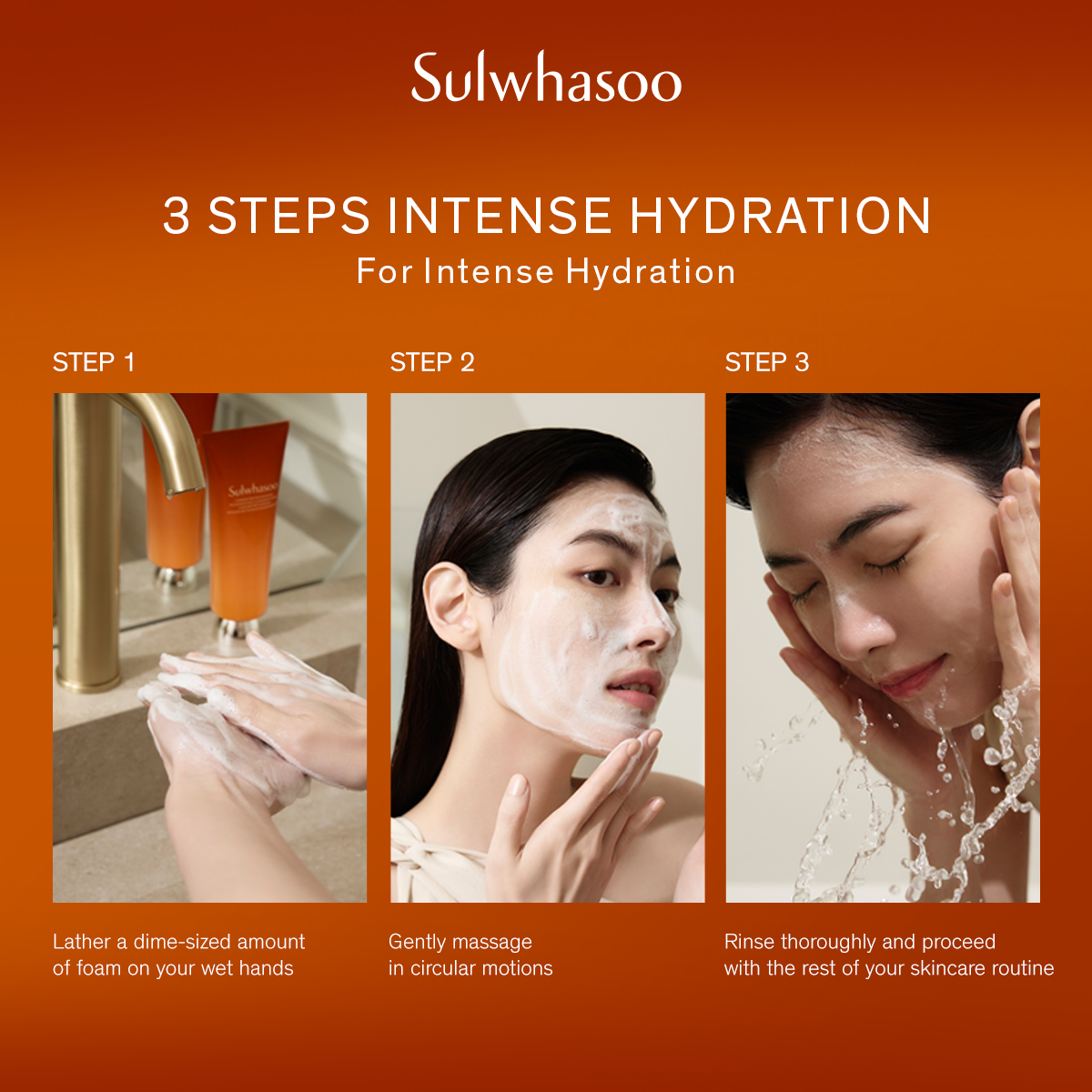 Sulwhasoo

3 STEPS INTENSE HYDRATION
For Intense Hydration

STEP 1

Sulwhasoo

Lather a dime-sized amount of foam on your wet hands

STEP 2

Gently massage in circular motions

STEP 3

Rinse thoroughly and proceed with the rest of your skincare routine