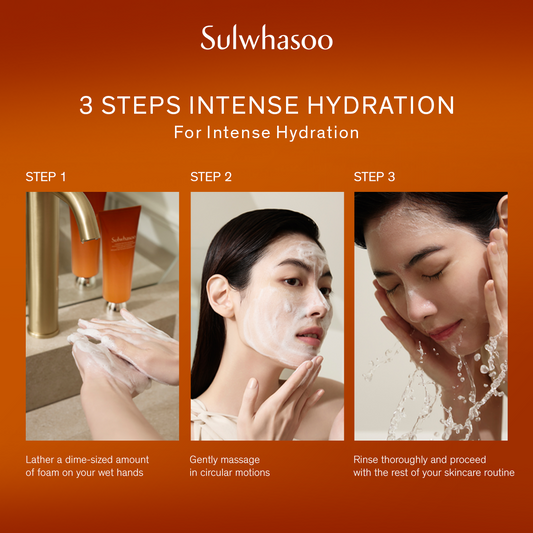 Sulwhasoo

3 STEPS INTENSE HYDRATION
For Intense Hydration

STEP 1

Sulwhasoo

Lather a dime-sized amount of foam on your wet hands

STEP 2

Gently massage in circular motions

STEP 3

Rinse thoroughly and proceed with the rest of your skincare routine