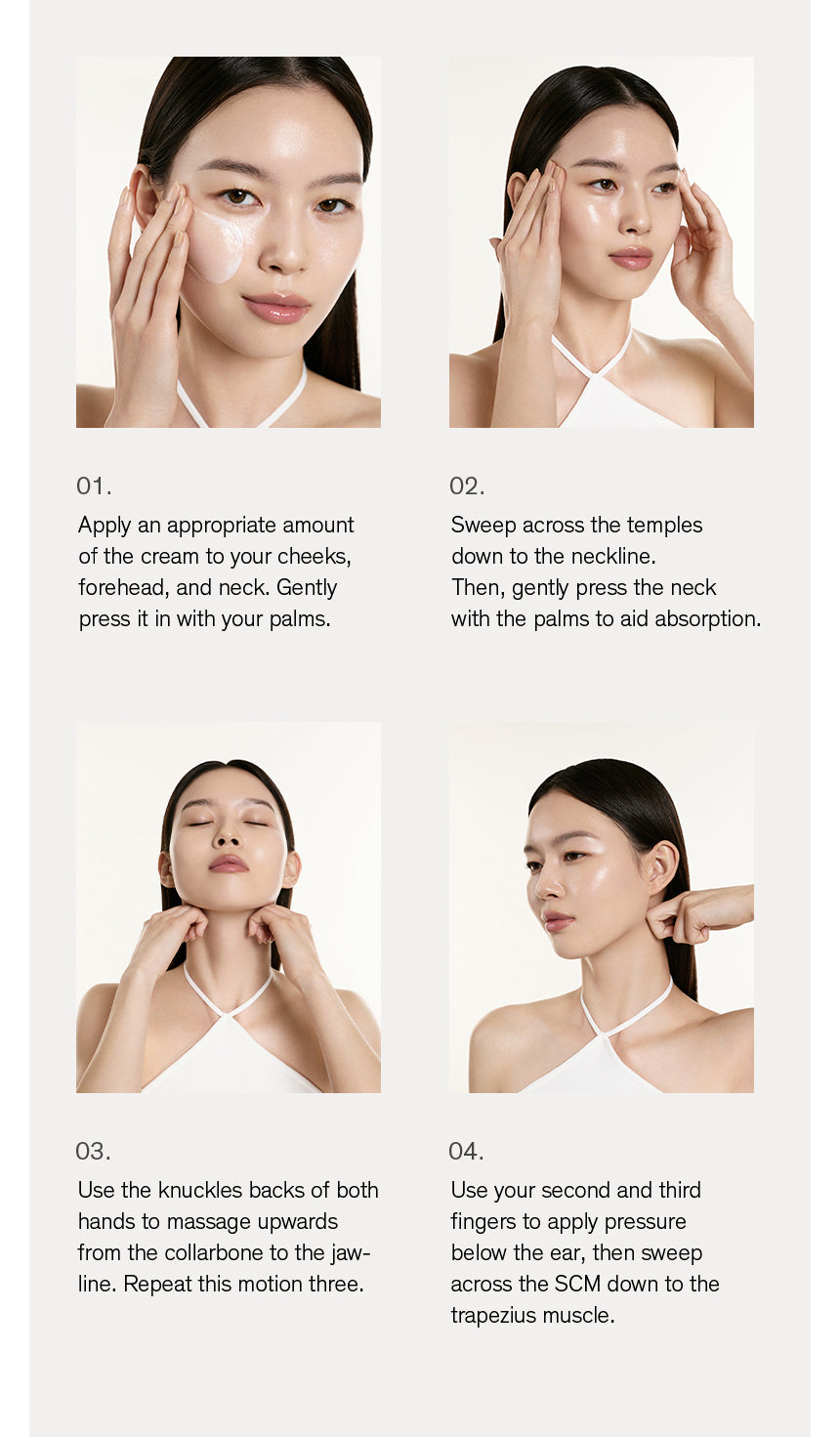 01.

Apply an appropriate amount of the cream to your cheeks, forehead, and neck. Gently press it in with your palms.

02.

Sweep across the temples down to the neckline.
Then, gently press the neck with the palms to aid absorption.

03.

Use the knuckles backs of both hands to massage upwards from the collarbone to the jawline. Repeat this motion three.

04.

Use your second and third fingers to apply pressure below the ear, then sweep across the SCM down to the trapezius muscle.